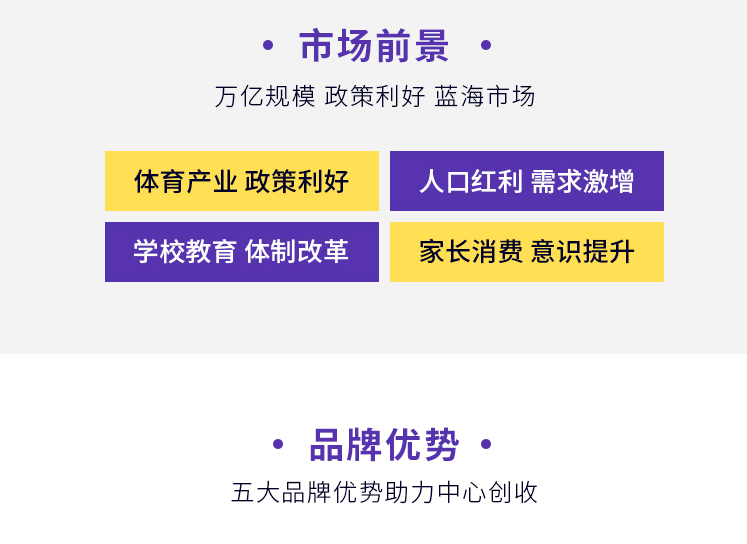 • 市场前景 •

万亿规模 政策利好 蓝海市场

体育产业 政策利好

人口红利 需求激增

学校教育 体制改革

家长消费 意识提升

• 品牌优势 •

五大品牌优势助力中心创收